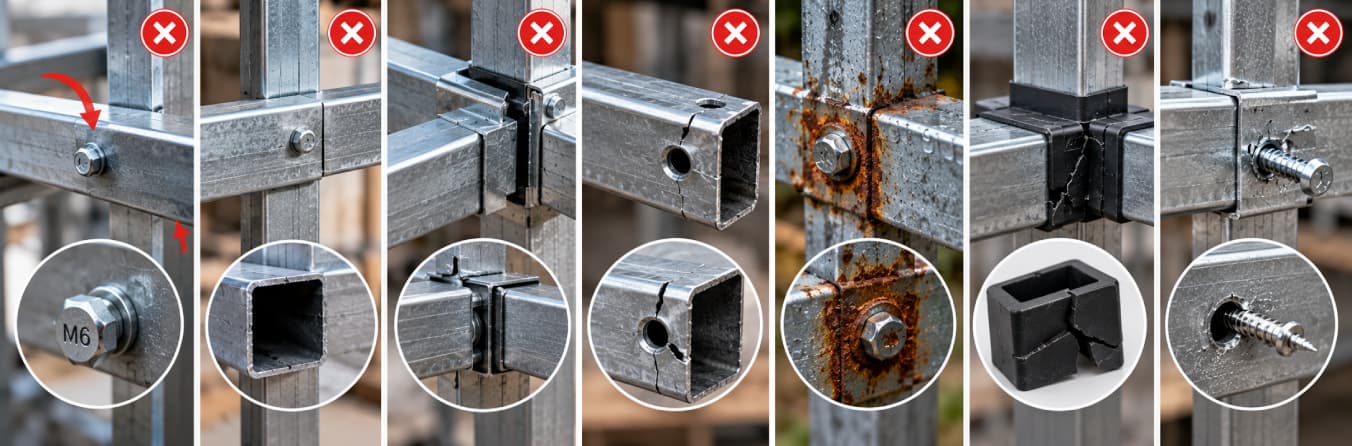 M6